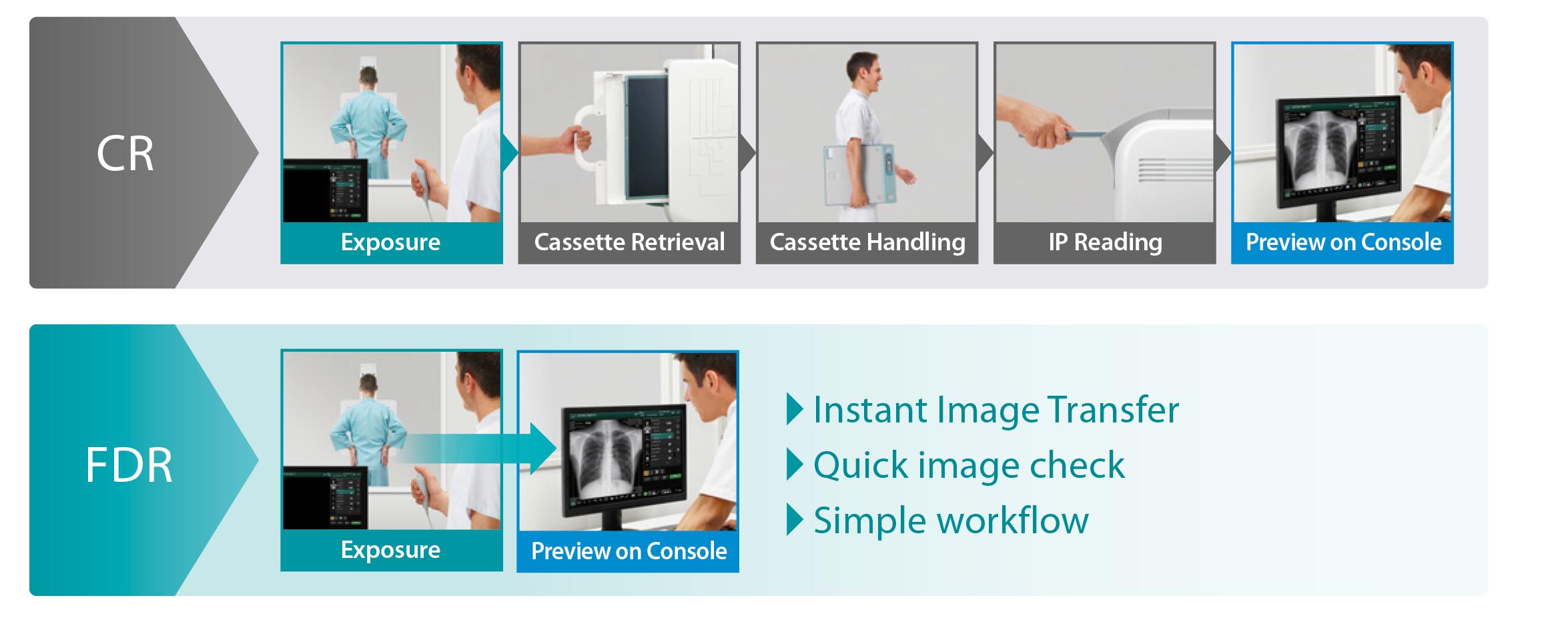 CR

Exposure

Cassette Retrieval

Cassette Handling

IP Reading

Preview on Console

FDR

Exposure

Preview on Console

Instant Image Transfer

Quick image check

Simple workflow